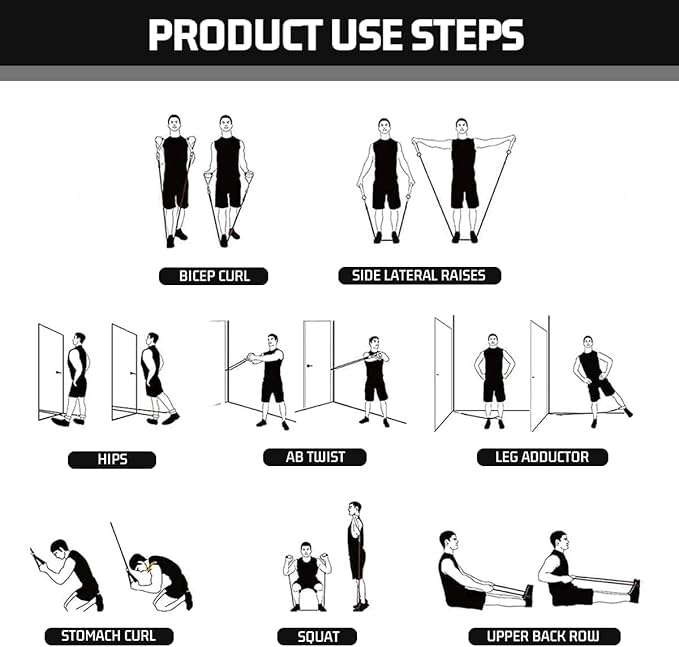 PRODUCT USE STEPS

BICEP CURL

SIDE LATERAL RAISES

HIPS

AB TWIST

LEG ADDUCTOR

STOMACH CURL

SQUAT

UPPER BACK ROW