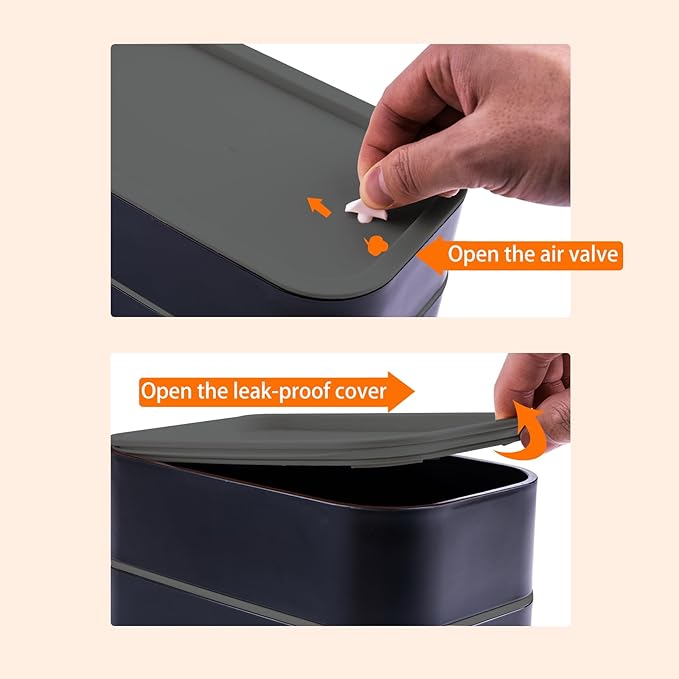 Open the air valve

Open the leak-proof cover