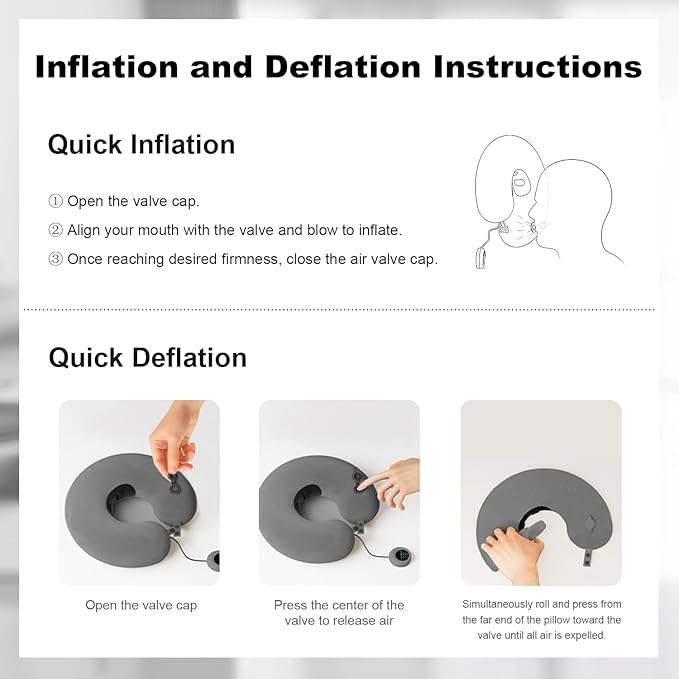 Inflation and Deflation Instructions

Quick Inflation

① Open the valve cap.

② Align your mouth with the valve and blow to inflate.

③ Once reaching desired firmness, close the air valve cap.

Quick Deflation

Open the valve cap

Press the center of the valve to release air

Simultaneously roll and press from the far end of the pillow toward the valve until all air is expelled.