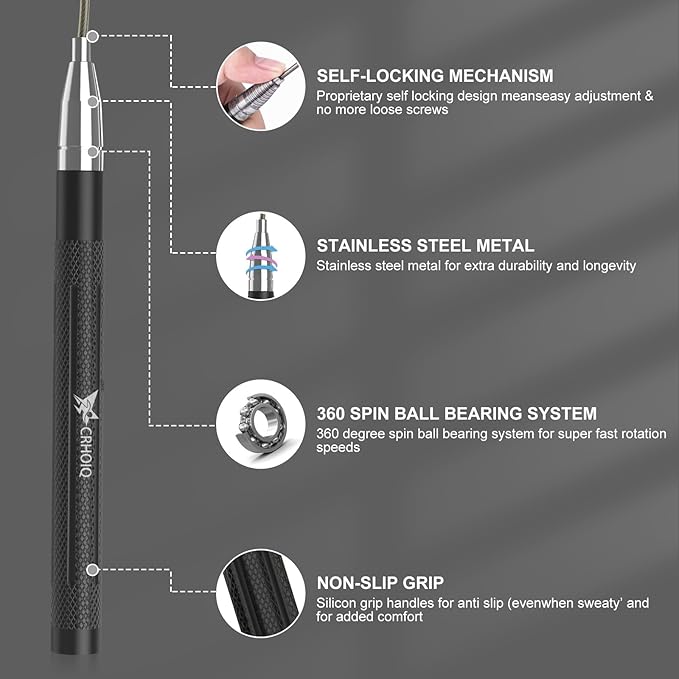 CRHOIQ

SELF-LOCKING MECHANISM
Proprietary self locking design meanseasy adjustment & no more loose screws

STAINLESS STEEL METAL
Stainless steel metal for extra durability and longevity

360 SPIN BALL BEARING SYSTEM
360 degree spin ball bearing system for super fast rotation speeds

NON-SLIP GRIP
Silicon grip handles for anti slip (evenwhen sweaty' and for added comfort