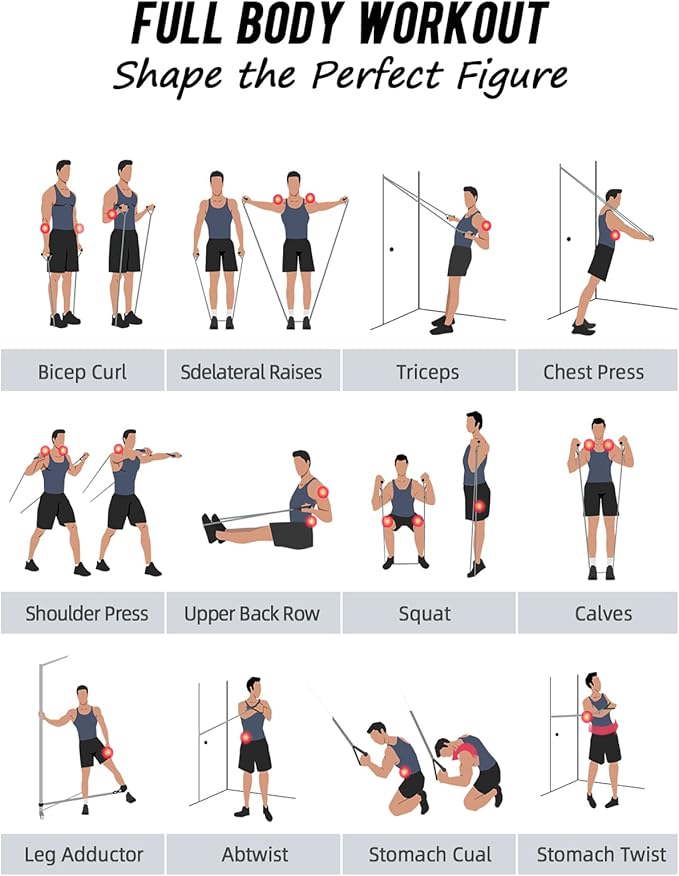 FULL BODY WORKOUT
Shape the Perfect Figure

Bicep Curl

Sdelateral Raises

Triceps

Chest Press

Shoulder Press

Upper Back Row

Squat

Calves

Leg Adductor

Abtwist

Stomach Cual

Stomach Twist