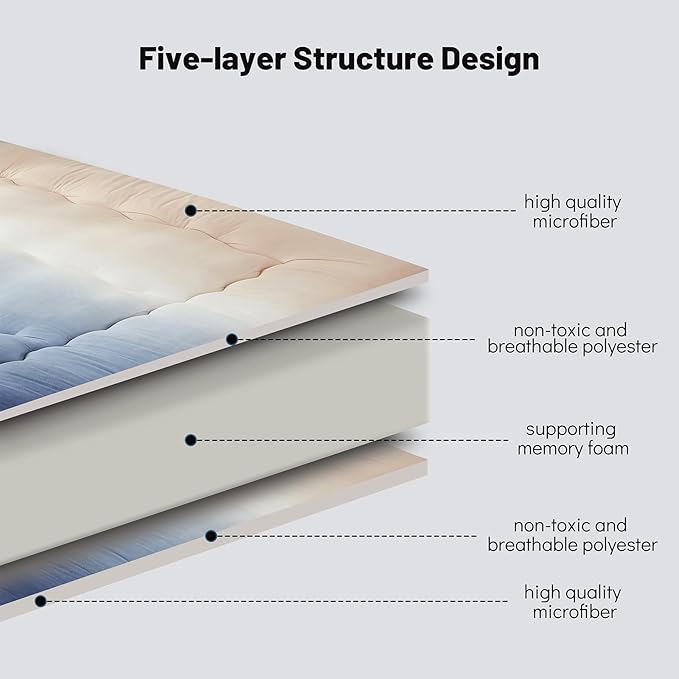 Five-layer Structure Design

high quality microfiber

non-toxic and breathable polyester

supporting memory foam

non-toxic and breathable polyester

high quality microfiber