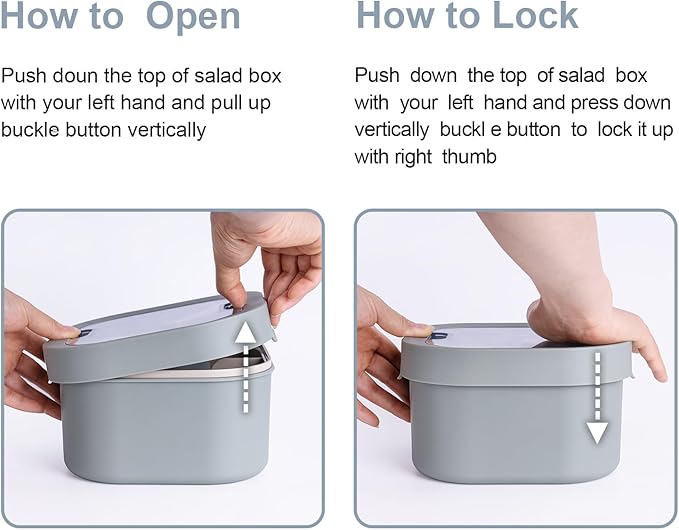 How to Open

Push doun the top of salad box with your left hand and pull up buckle button vertically

How to Lock

Push down the top of salad box with your left hand and press down vertically buckl e button to lock it up with right thumb