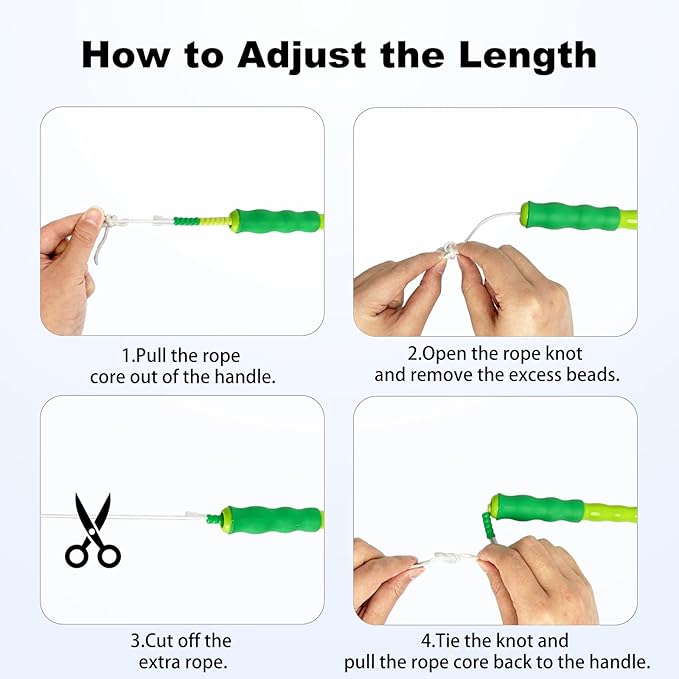 How to Adjust the Length

1.Pull the rope core out of the handle.

2.Open the rope knot and remove the excess beads.

3.Cut off the extra rope.

4.Tie the knot and pull the rope core back to the handle.