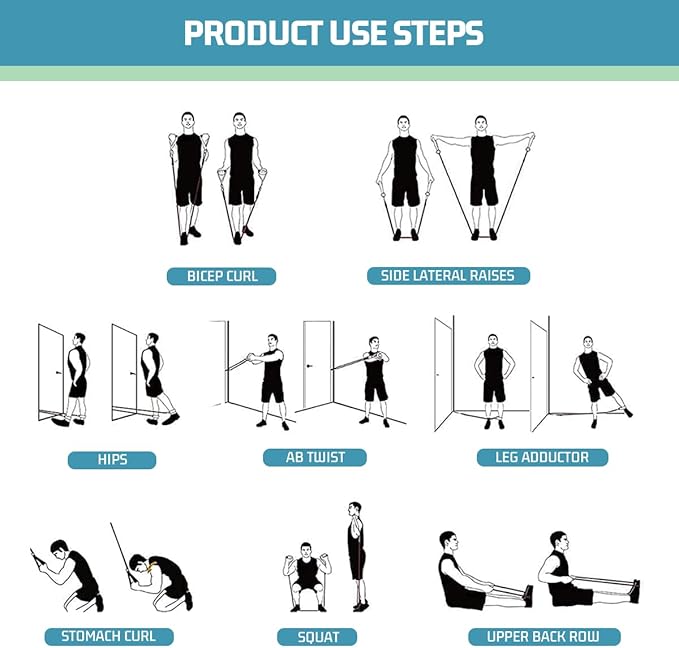 PRODUCT USE STEPS

BICEP CURL

SIDE LATERAL RAISES

HIPS

AB TWIST

LEG ADDUCTOR

STOMACH CURL

SQUAT

UPPER BACK ROW