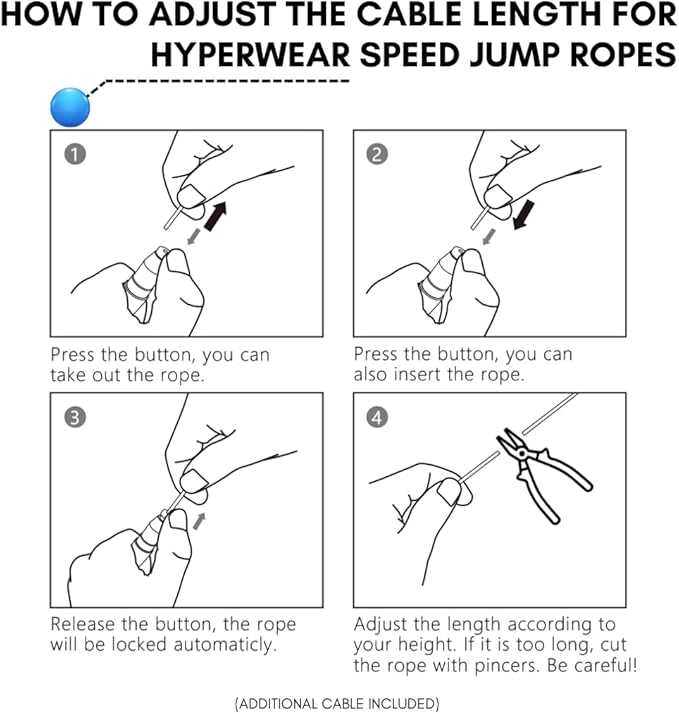 HOW TO ADJUST THE CABLE LENGTH FOR HYPERWEAR SPEED JUMP ROPES

1

Press the button, you can take out the rope.

2

Press the button, you can also insert the rope.

3

Release the button, the rope will be locked automaticly.

4

Adjust the length according to your height. If it is too long, cut the rope with pincers. Be careful!

(ADDITIONAL CABLE INCLUDED)