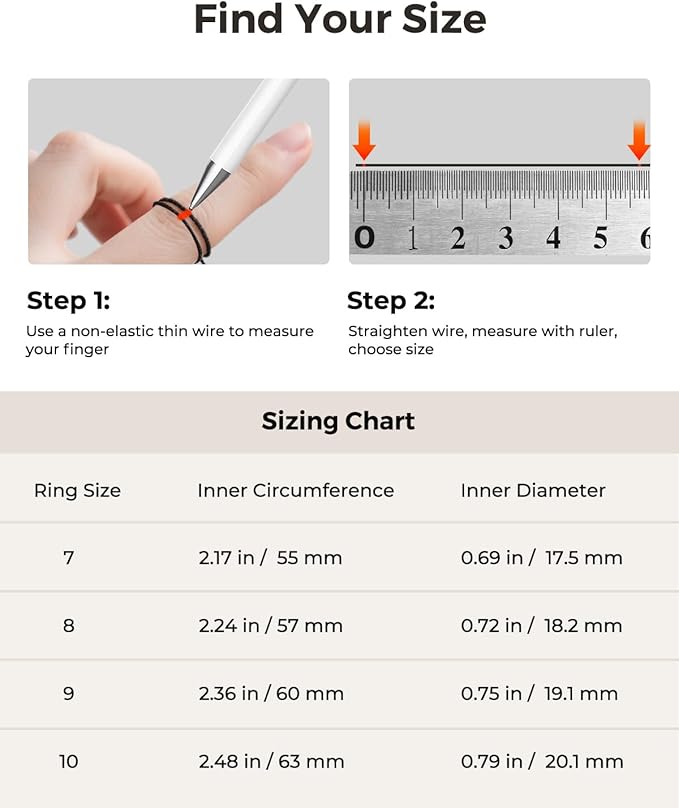 Find Your Size

0 1 2 3 4 5 6

Step 1:
Use a non-elastic thin wire to measure your finger

Step 2:
Straighten wire, measure with ruler, choose size

Sizing Chart

| Ring Size | Inner Circumference | Inner Diameter |
|---|---|---|
| 7 | 2.17 in / 55 mm | 0.69 in / 17.5 mm |
| 8 | 2.24 in / 57 mm | 0.72 in / 18.2 mm |
| 9 | 2.36 in / 60 mm | 0.75 in / 19.1 mm |
| 10 | 2.48 in / 63 mm | 0.79 in / 20.1 mm |