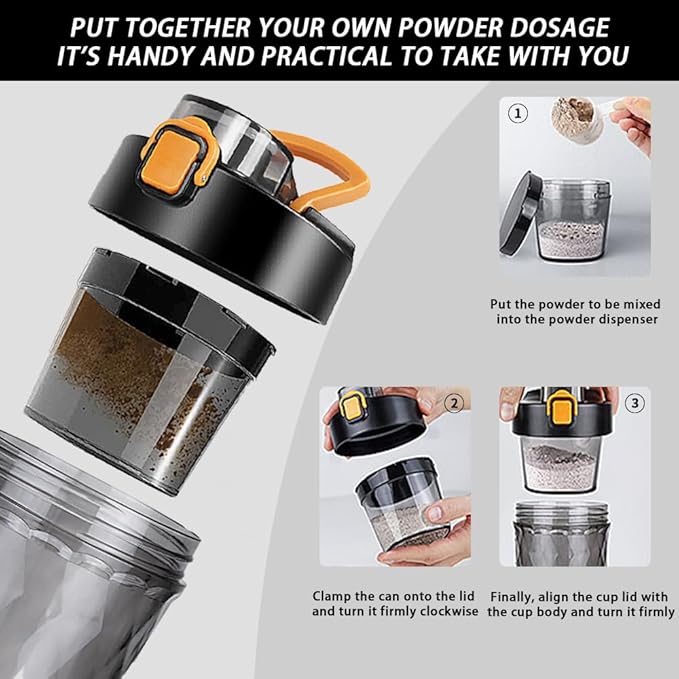 PUT TOGETHER YOUR OWN POWDER DOSAGE
IT'S HANDY AND PRACTICAL TO TAKE WITH YOU

①

Put the powder to be mixed into the powder dispenser

②

③

Clamp the can onto the lid and turn it firmly clockwise

Finally, align the cup lid with the cup body and turn it firmly