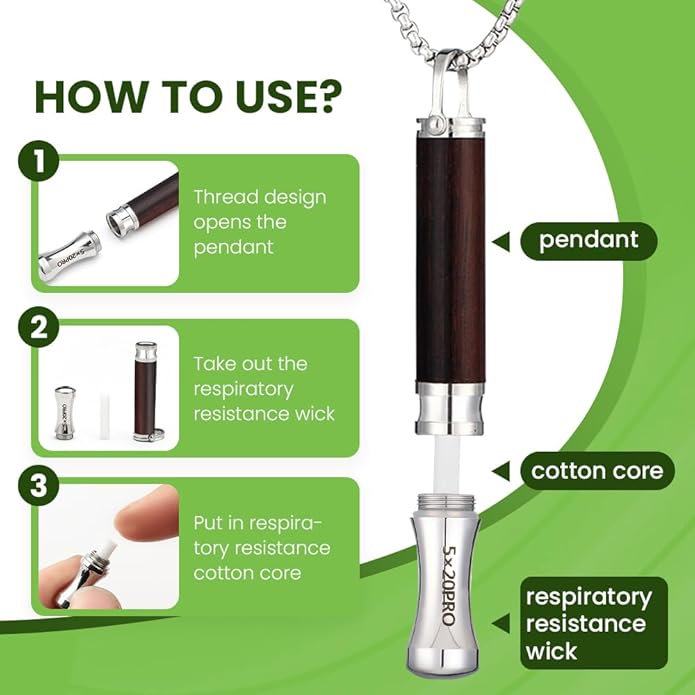 HOW TO USE?

1

5×20PRO

Thread design opens the pendant

2

5×20PRO

Take out the respiratory resistance wick

3

Put in respiratory resistance cotton core

pendant

cotton core

5×20PRO

respiratory resistance wick