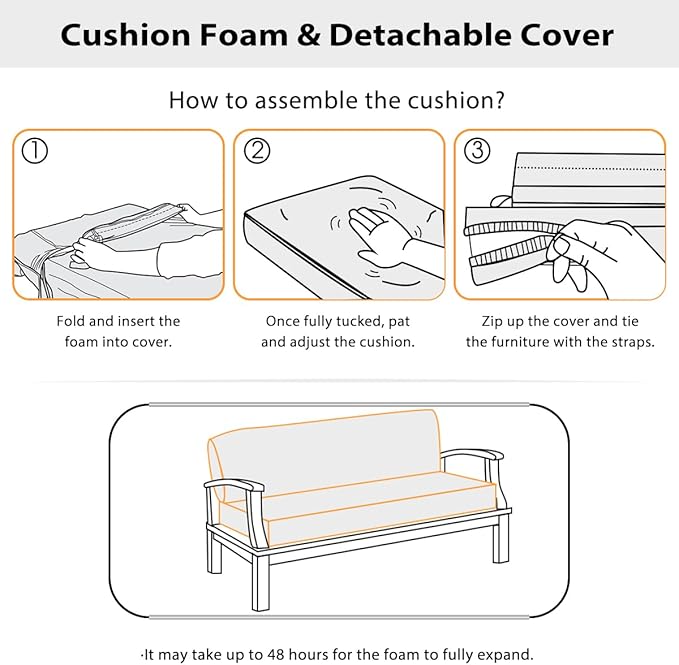 Cushion Foam & Detachable Cover

How to assemble the cushion?

①

Fold and insert the foam into cover.

②

Once fully tucked, pat and adjust the cushion.

③

Zip up the cover and tie the furniture with the straps.

·It may take up to 48 hours for the foam to fully expand.