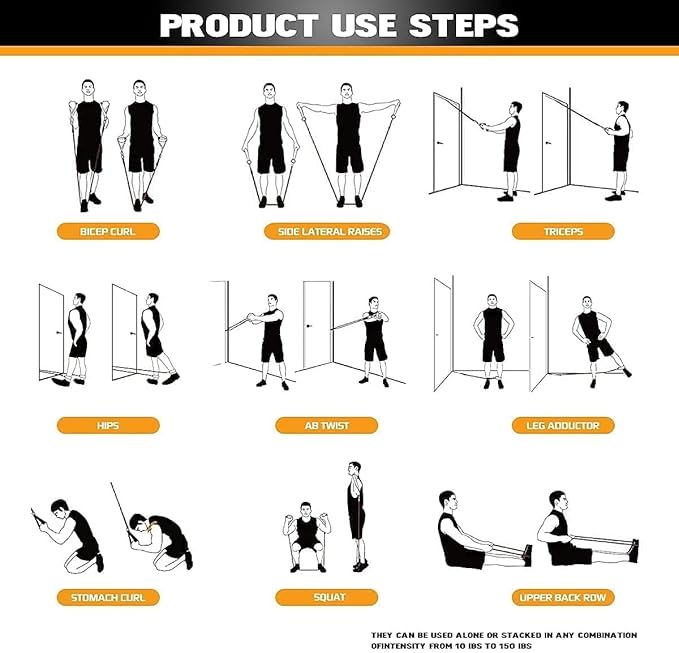 PRODUCT USE STEPS

BICEP CURL

SIDE LATERAL RAISES

TRICEPS

HIPS

AB TWIST

LEG ADDUCTOR

STOMACH CURL

SQUAT

UPPER BACK ROW

THEY CAN BE USED ALONE OR STACKED IN ANY COMBINATION OFINTENSITY FROM 10 IBS TO 150 IBS