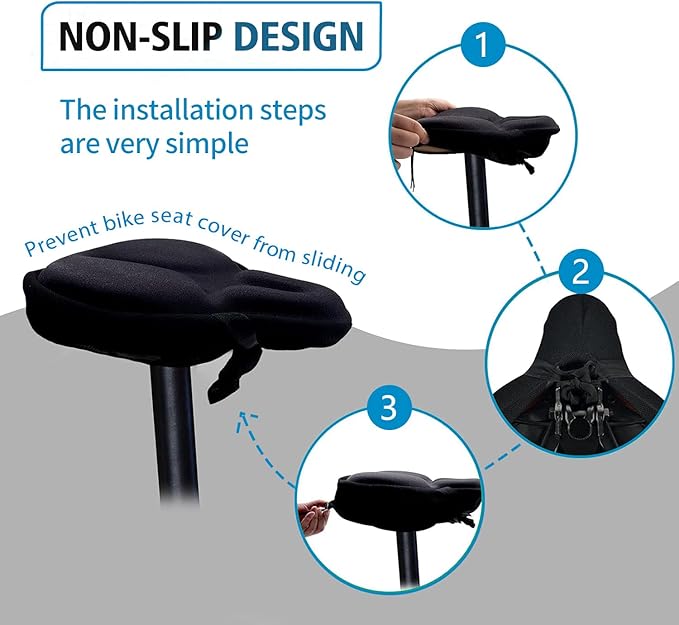 NON-SLIP DESIGN

The installation steps are very simple

Prevent bike seat cover from sliding

1

2

3