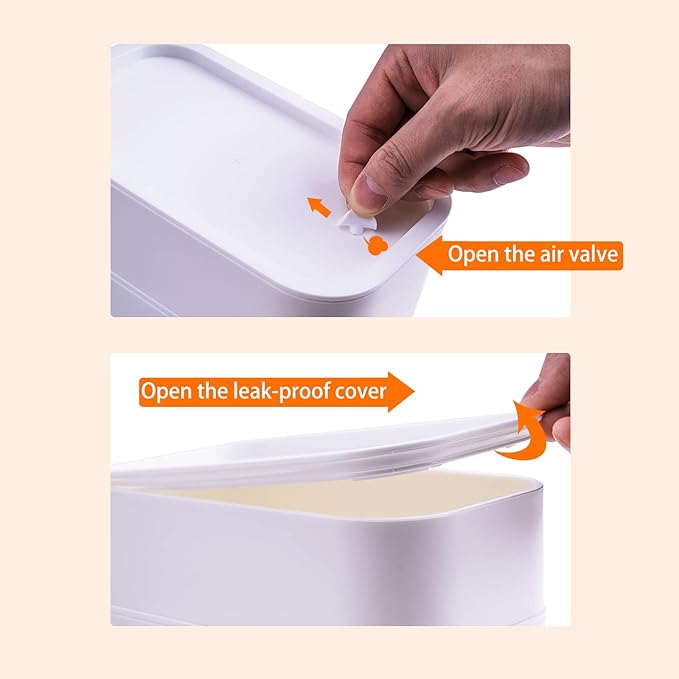 Open the air valve

Open the leak-proof cover