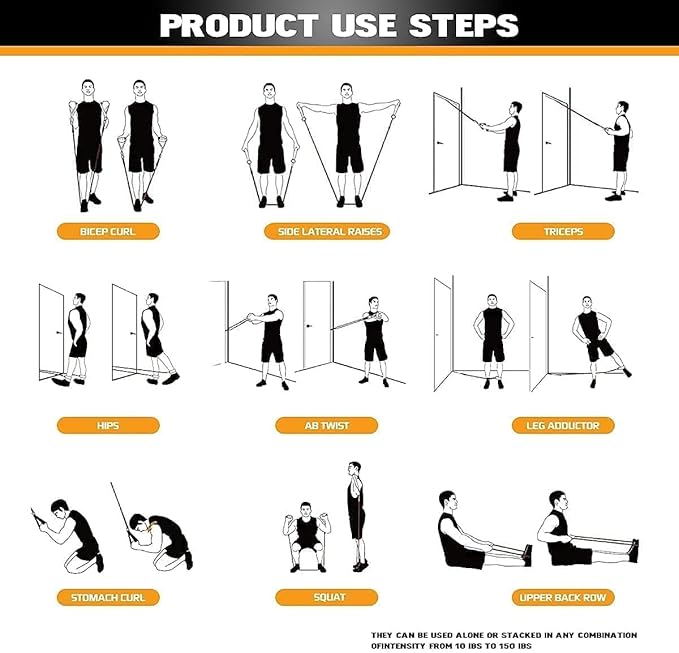 PRODUCT USE STEPS

BICEP CURL

SIDE LATERAL RAISES

TRICEPS

HIPS

AB TWIST

LEG ADDUCTOR

STOMACH CURL

SQUAT

UPPER BACK ROW

THEY CAN BE USED ALONE OR STACKED IN ANY COMBINATION OFINTENSITY FROM 10 IBS TO 150 IBS