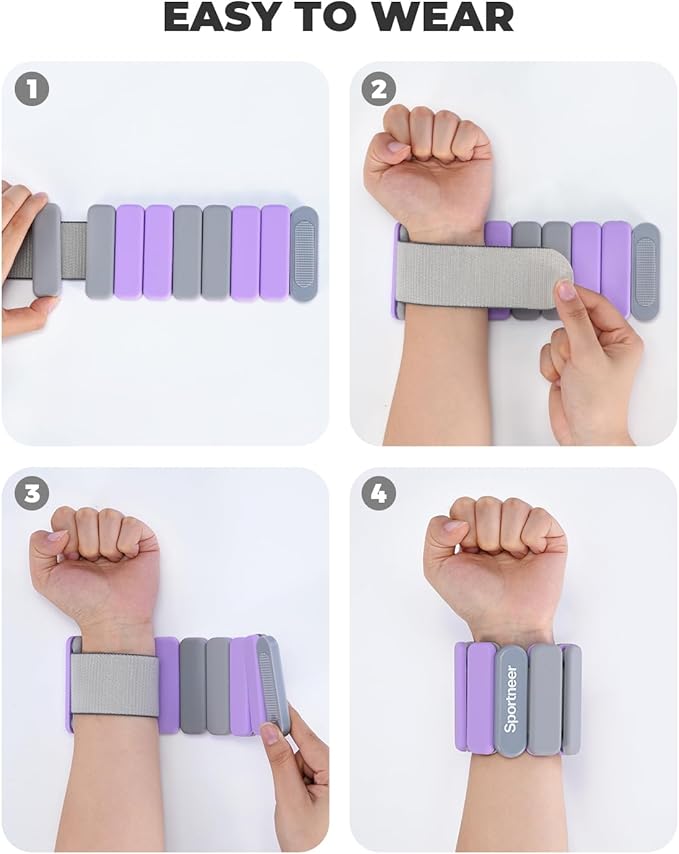 EASY TO WEAR

1

2

3

4

Sportneer