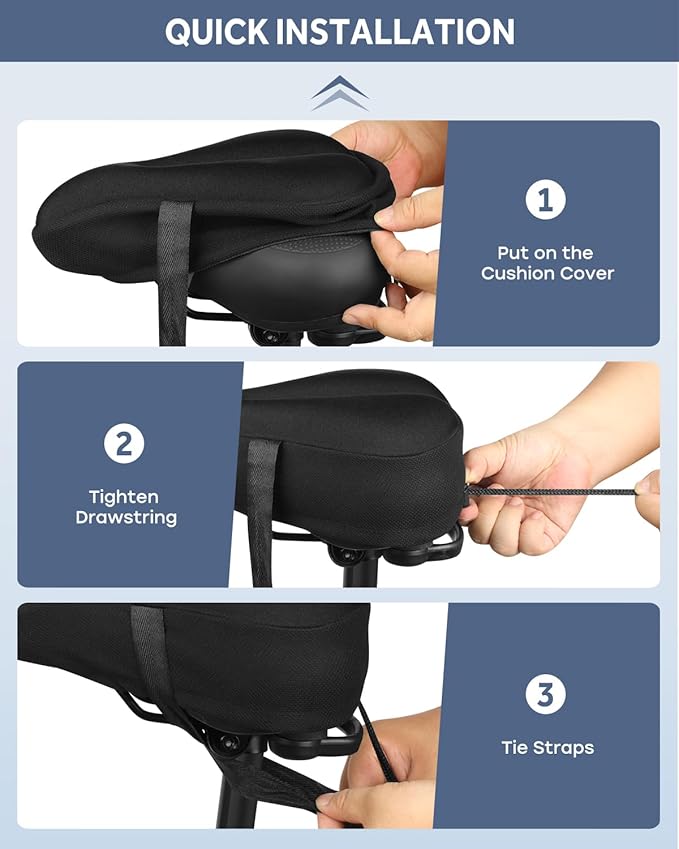 QUICK INSTALLATION

1

Put on the Cushion Cover

2

Tighten Drawstring

3

Tie Straps