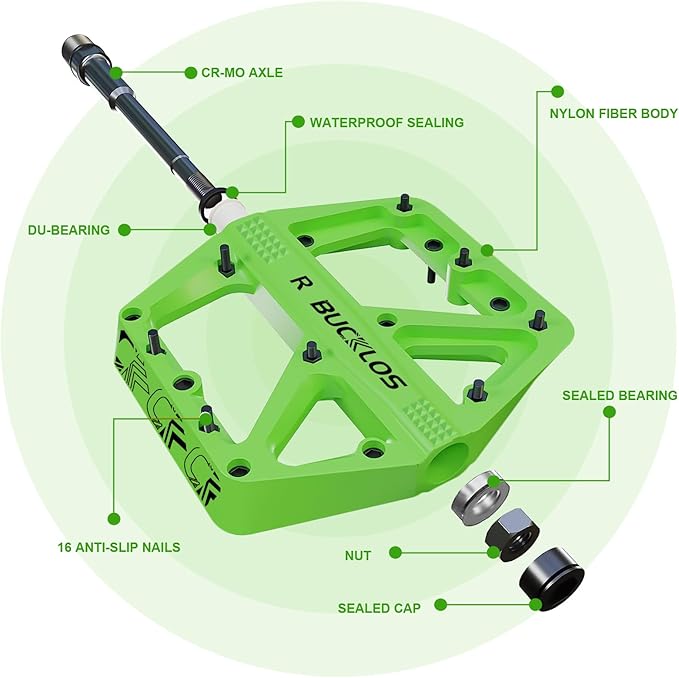 CR-MO AXLE

WATERPROOF SEALING

NYLON FIBER BODY

DU-BEARING

R BUCKLOS

SEALED BEARING

16 ANTI-SLIP NAILS

NUT

SEALED CAP