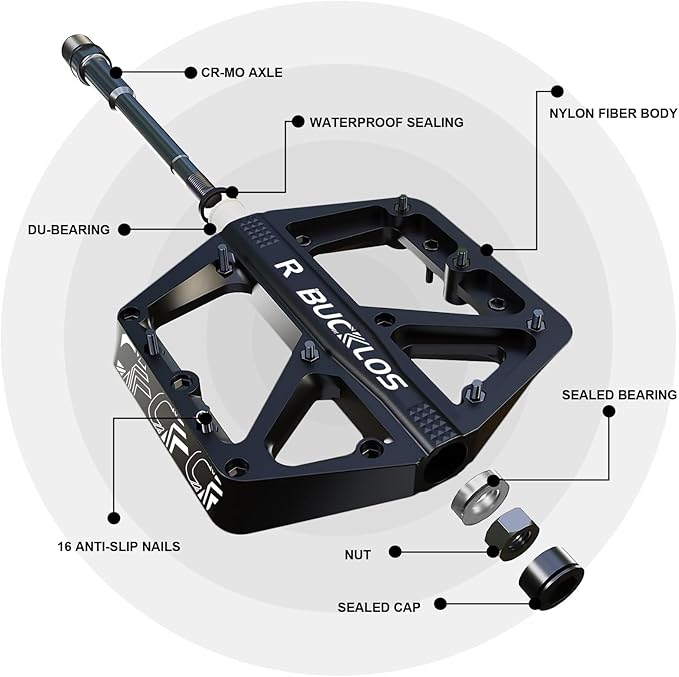 CR-MO AXLE

WATERPROOF SEALING

NYLON FIBER BODY

DU-BEARING

R BUCKLOS

SEALED BEARING

16 ANTI-SLIP NAILS

NUT

SEALED CAP