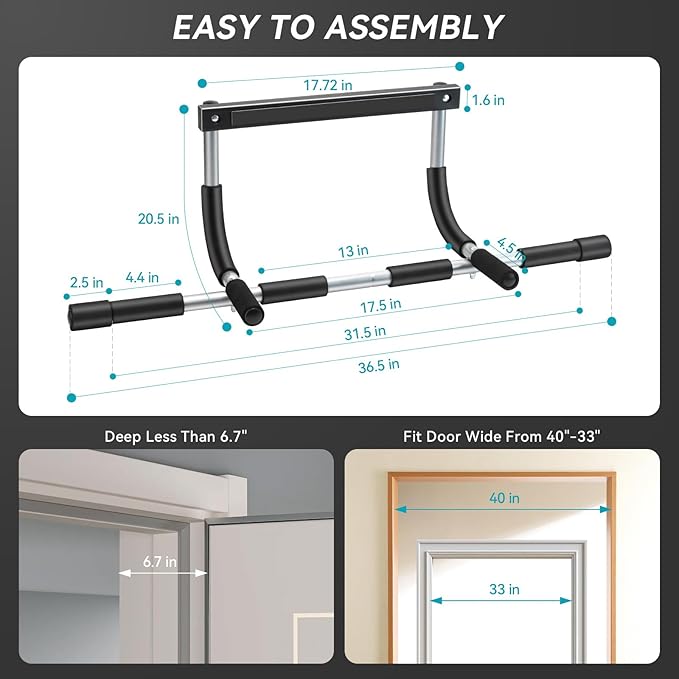 EASY TO ASSEMBLY

17.72 in
1.6 in
20.5 in
13 in
4.5 in
2.5 in
4.4 in
17.5 in
31.5 in
36.5 in

Deep Less Than 6.7"

6.7 in

Fit Door Wide From 40"-33"

40 in
33 in