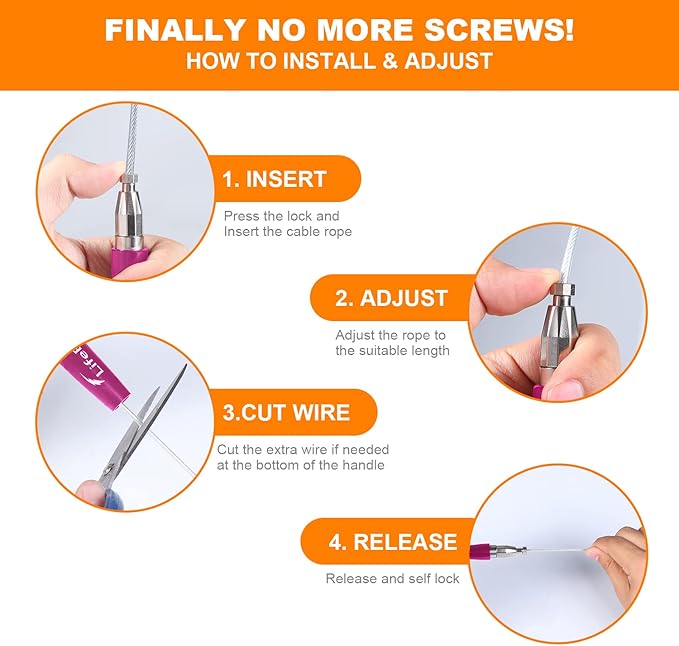 FINALLY NO MORE SCREWS!
HOW TO INSTALL & ADJUST

1. INSERT
Press the lock and Insert the cable rope

2. ADJUST
Adjust the rope to the suitable length

Life

3.CUT WIRE
Cut the extra wire if needed at the bottom of the handle

4. RELEASE
Release and self lock