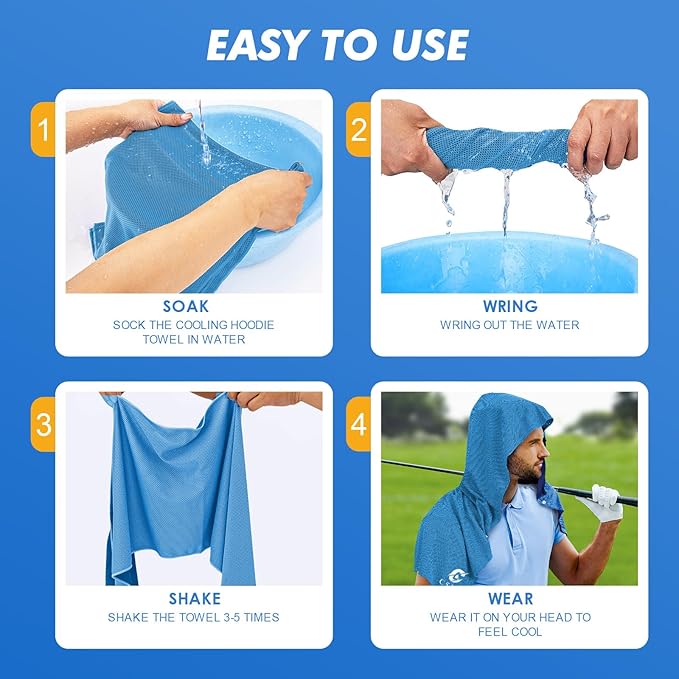 EASY TO USE

1

SOAK
SOCK THE COOLING HOODIE TOWEL IN WATER

2

WRING
WRING OUT THE WATER

3

SHAKE
SHAKE THE TOWEL 3-5 TIMES

4

WEAR
WEAR IT ON YOUR HEAD TO FEEL COOL