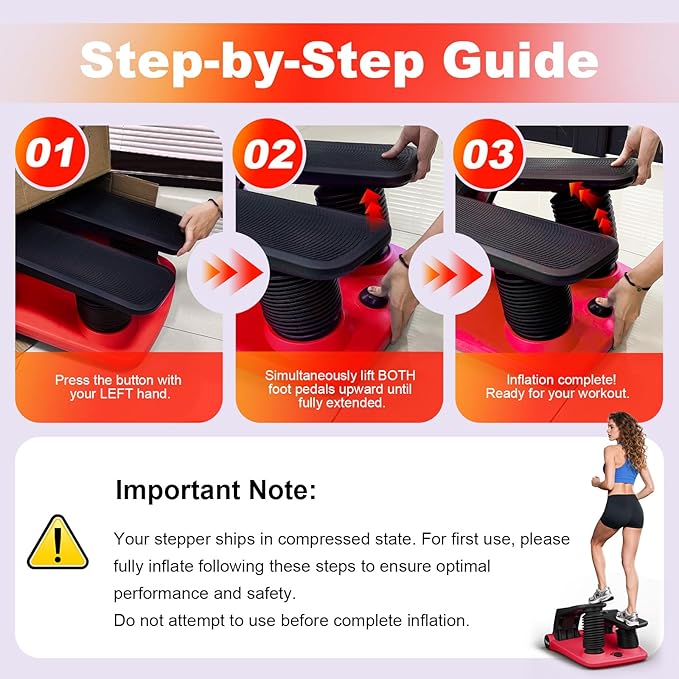 Step-by-Step Guide

01

Press the button with your LEFT hand.

02

Simultaneously lift BOTH foot pedals upward until fully extended.

03

Inflation complete! Ready for your workout.

Important Note:

Your stepper ships in compressed state. For first use, please fully inflate following these steps to ensure optimal performance and safety.
Do not attempt to use before complete inflation.