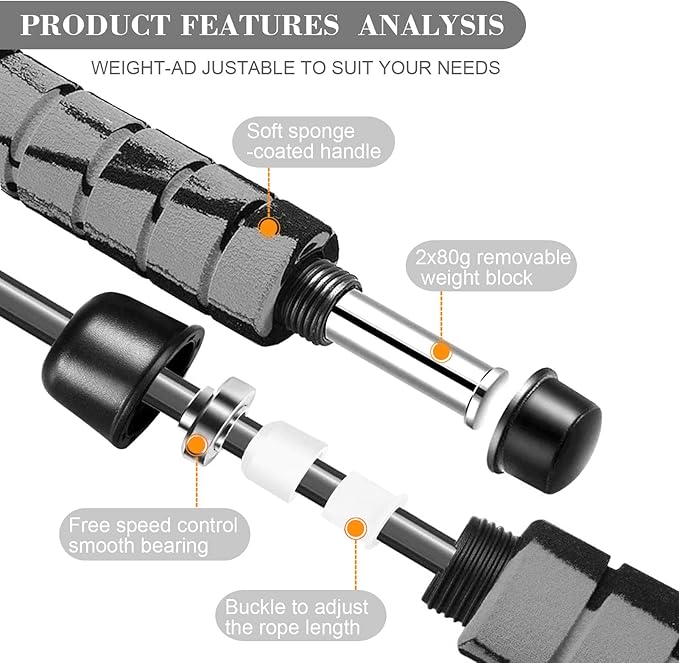 PRODUCT FEATURES ANALYSIS

WEIGHT-AD JUSTABLE TO SUIT YOUR NEEDS

Soft sponge -coated handle

2x80g removable weight block

Free speed control smooth bearing

Buckle to adjust the rope length