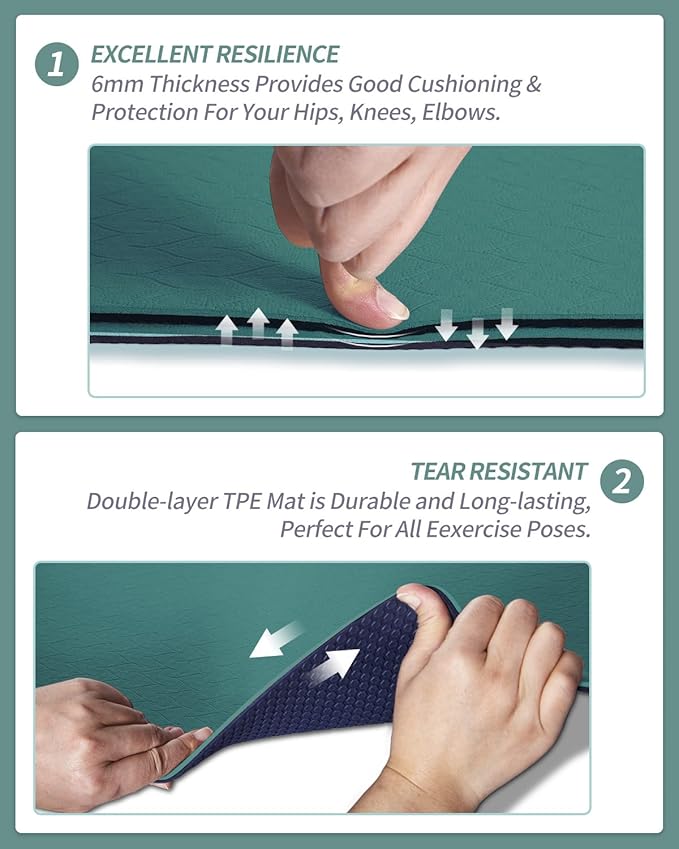 1 EXCELLENT RESILIENCE
6mm Thickness Provides Good Cushioning & Protection For Your Hips, Knees, Elbows.

TEAR RESISTANT 2
Double-layer TPE Mat is Durable and Long-lasting, Perfect For All Eexercise Poses.