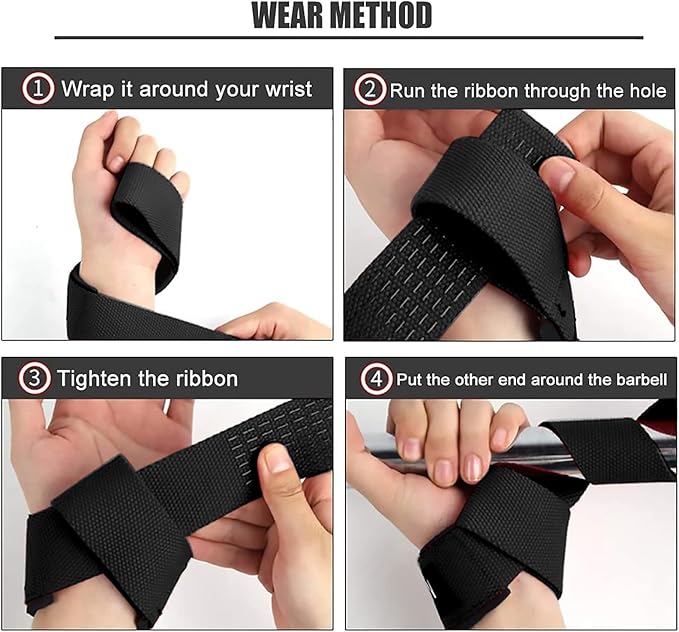 WEAR METHOD

1 Wrap it around your wrist

2 Run the ribbon through the hole

3 Tighten the ribbon

4 Put the other end around the barbell