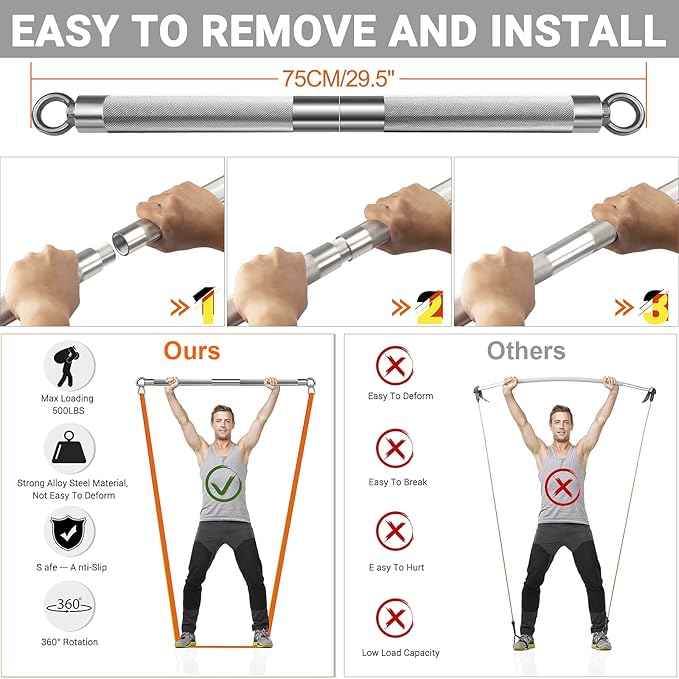 EASY TO REMOVE AND INSTALL

75CM/29.5"

1

2

3

Ours

Max Loading 500LBS

Strong Alloy Steel Material, Not Easy To Deform

S afe --- A nti-Slip

360°

360° Rotation

Others

Easy To Deform

Easy To Break

E asy To Hurt

Low Load Capacity