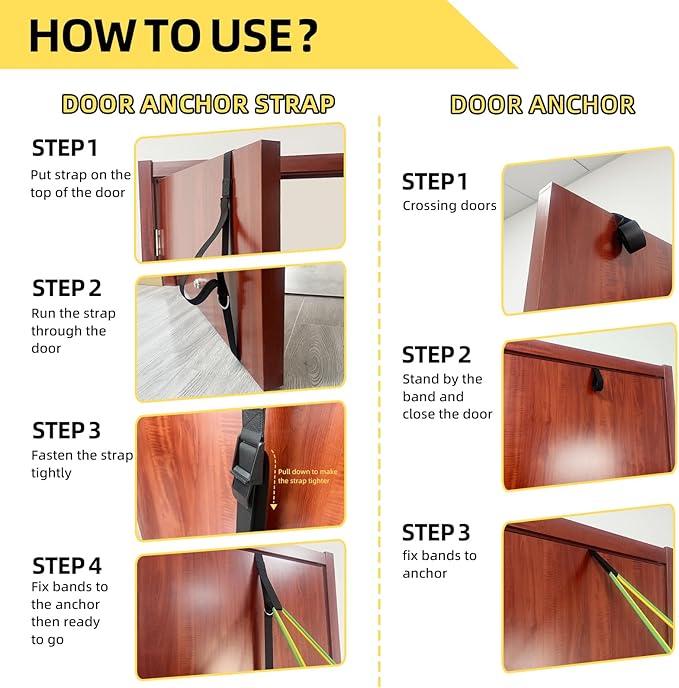 HOW TO USE ?

DOOR ANCHOR STRAP

STEP 1
Put strap on the top of the door

STEP 2
Run the strap through the door

STEP 3
Fasten the strap tightly

Pull down to make the strap tighter

STEP 4
Fix bands to the anchor then ready to go

DOOR ANCHOR

STEP 1
Crossing doors

STEP 2
Stand by the band and close the door

STEP 3
fix bands to anchor