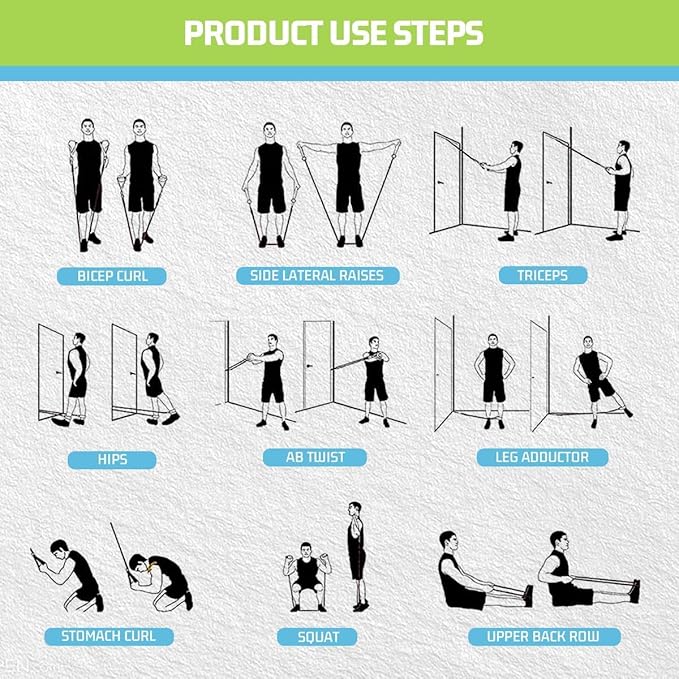 PRODUCT USE STEPS

BICEP CURL

SIDE LATERAL RAISES

TRICEPS

HIPS

AB TWIST

LEG ADDUCTOR

STOMACH CURL

SQUAT

UPPER BACK ROW