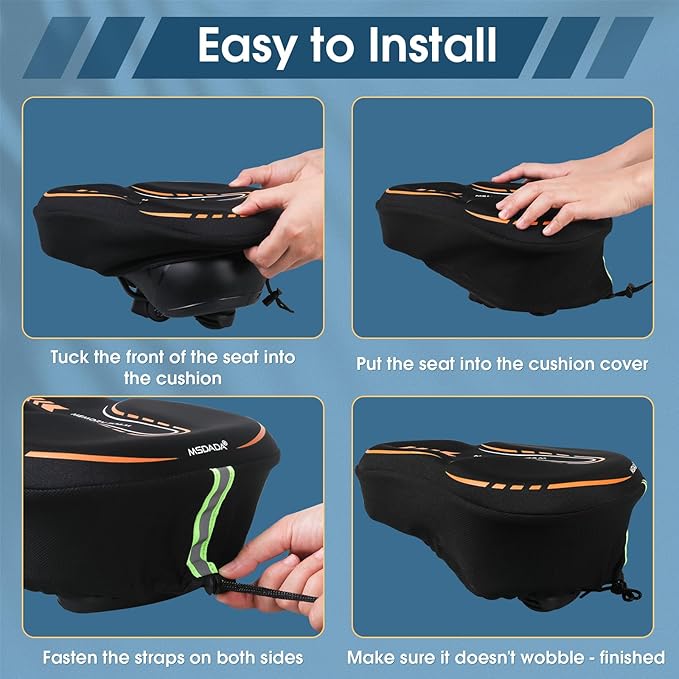 Easy to Install

Tuck the front of the seat into the cushion

Put the seat into the cushion cover

MSDADA®

Fasten the straps on both sides

Make sure it doesn't wobble - finished