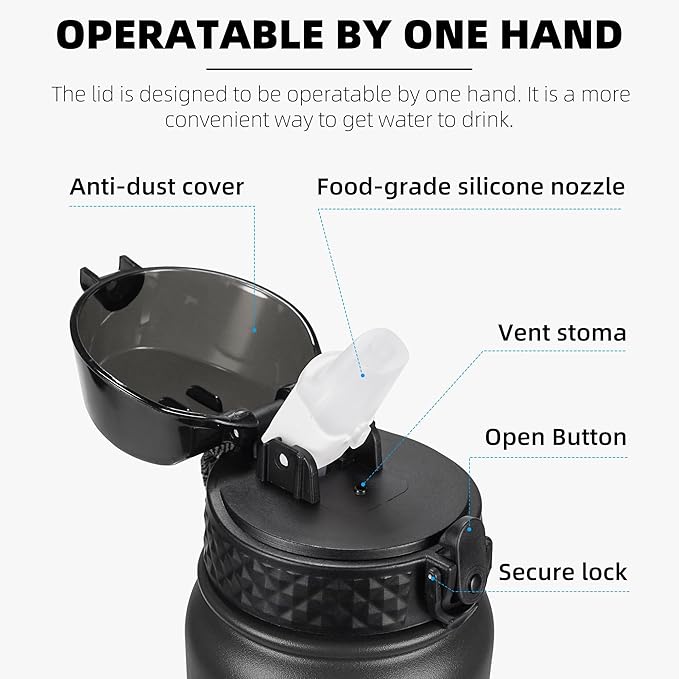 OPERATABLE BY ONE HAND

The lid is designed to be operatable by one hand. It is a more convenient way to get water to drink.

Anti-dust cover

Food-grade silicone nozzle

Vent stoma

Open Button

Secure lock