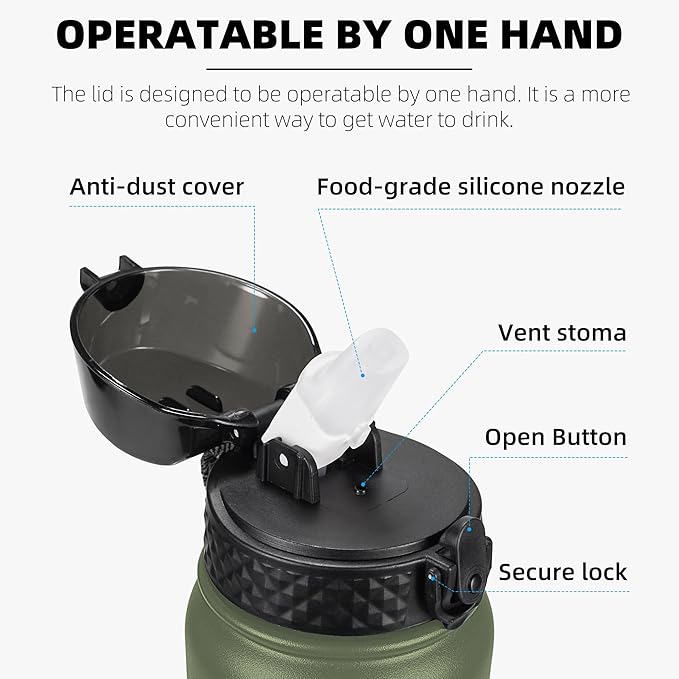 OPERATABLE BY ONE HAND

The lid is designed to be operatable by one hand. It is a more convenient way to get water to drink.

Anti-dust cover

Food-grade silicone nozzle

Vent stoma

Open Button

Secure lock