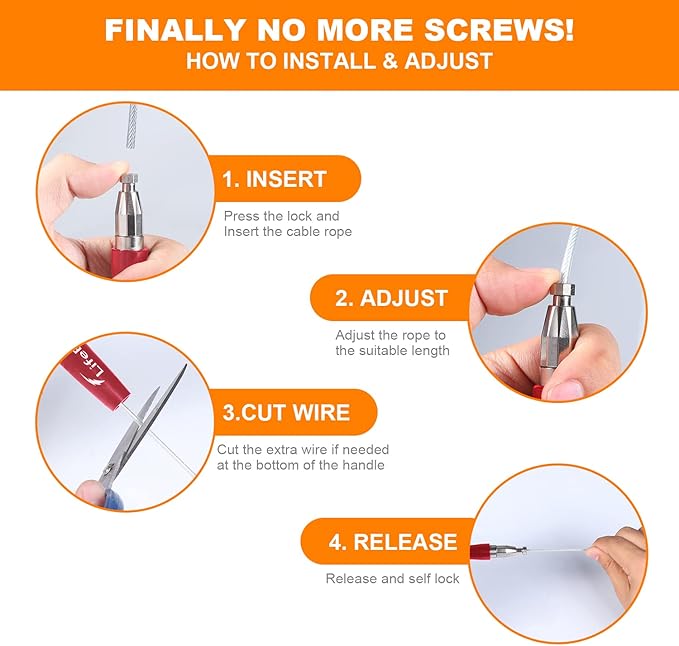 FINALLY NO MORE SCREWS!
HOW TO INSTALL & ADJUST

1. INSERT
Press the lock and Insert the cable rope

2. ADJUST
Adjust the rope to the suitable length

Life

3.CUT WIRE
Cut the extra wire if needed at the bottom of the handle

4. RELEASE
Release and self lock