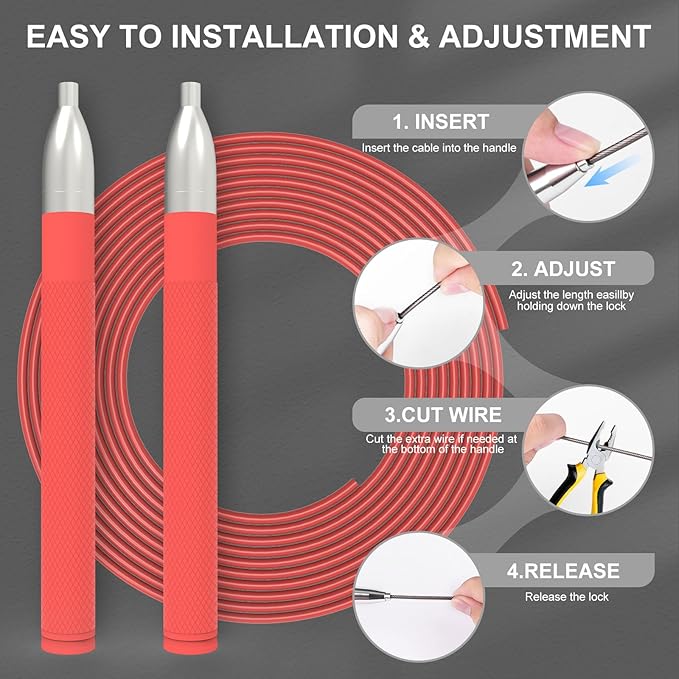 EASY TO INSTALLATION & ADJUSTMENT

1. INSERT

Insert the cable into the handle

2. ADJUST

Adjust the length easillby holding down the lock

3.CUT WIRE

Cut the extra wire if needed at the bottom of the handle

4.RELEASE

Release the lock