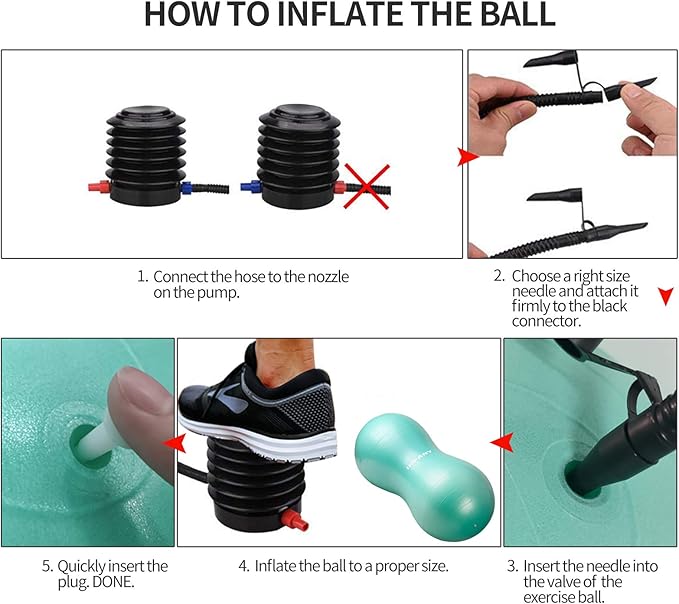 HOW TO INFLATE THE BALL

1. Connect the hose to the nozzle on the pump.

2. Choose a right size needle and attach it firmly to the black connector.

5. Quickly insert the plug. DONE.

4. Inflate the ball to a proper size.

3. Insert the needle into the valve of the exercise ball.