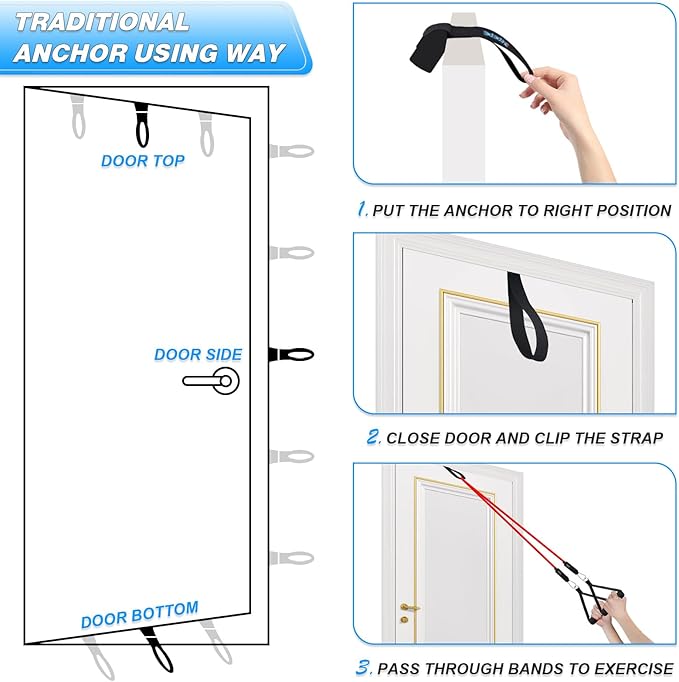 TRADITIONAL ANCHOR USING WAY

DOOR TOP

DOOR SIDE

DOOR BOTTOM

1. PUT THE ANCHOR TO RIGHT POSITION

2. CLOSE DOOR AND CLIP THE STRAP

3. PASS THROUGH BANDS TO EXERCISE