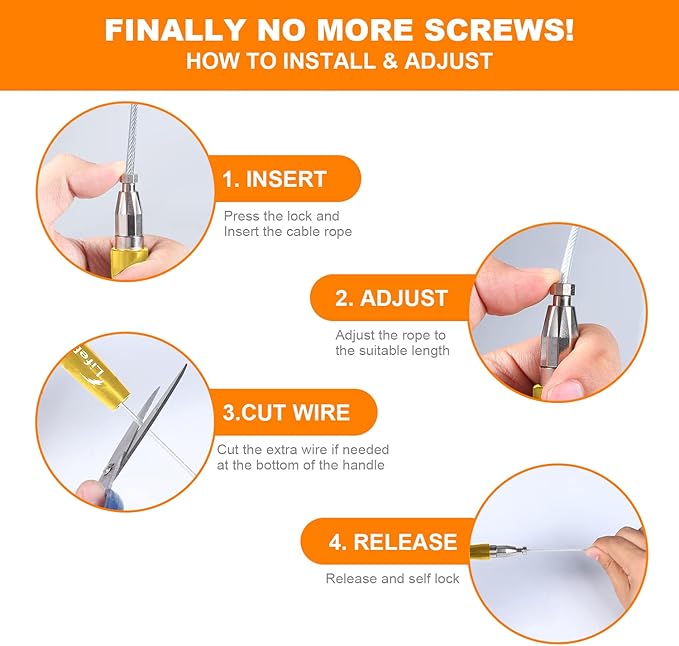 FINALLY NO MORE SCREWS!
HOW TO INSTALL & ADJUST

1. INSERT

Press the lock and Insert the cable rope

2. ADJUST

Adjust the rope to the suitable length

Lifet

3.CUT WIRE

Cut the extra wire if needed at the bottom of the handle

4. RELEASE

Release and self lock