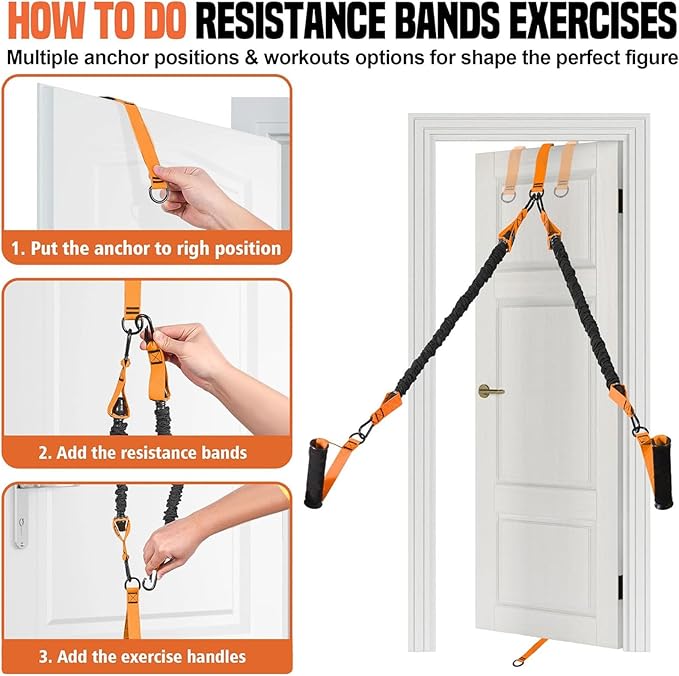 HOW TO DO RESISTANCE BANDS EXERCISES

Multiple anchor positions & workouts options for shape the perfect figure

1. Put the anchor to righ position

2. Add the resistance bands

3. Add the exercise handles