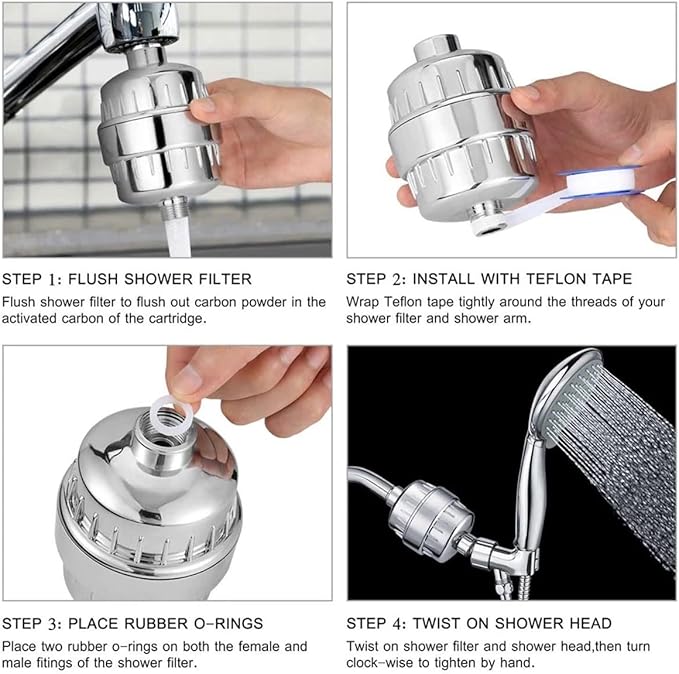 STEP 1: FLUSH SHOWER FILTER
Flush shower filter to flush out carbon powder in the activated carbon of the cartridge.

STEP 2: INSTALL WITH TEFLON TAPE
Wrap Teflon tape tightly around the threads of your shower filter and shower arm.

STEP 3: PLACE RUBBER O-RINGS
Place two rubber o-rings on both the female and male fitings of the shower filter.

STEP 4: TWIST ON SHOWER HEAD
Twist on shower filter and shower head,then turn clock-wise to tighten by hand.