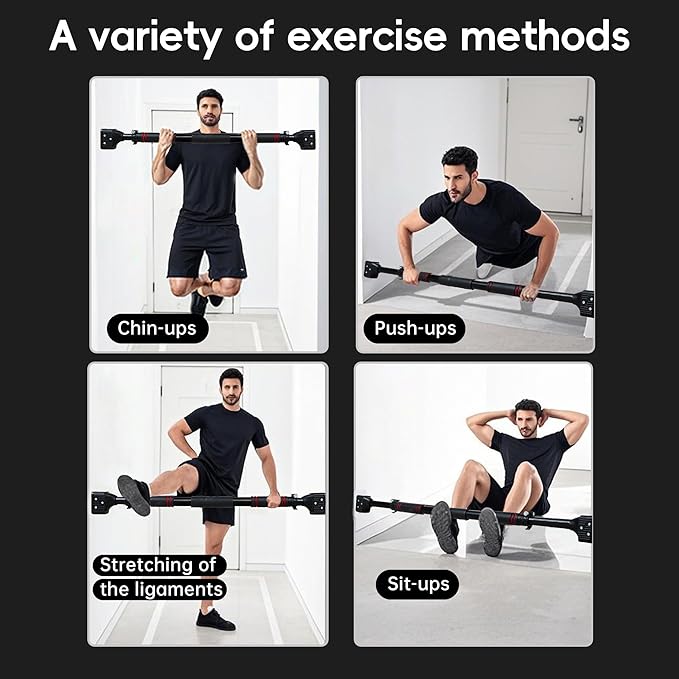 A variety of exercise methods

Chin-ups

Push-ups

Stretching of the ligaments

Sit-ups