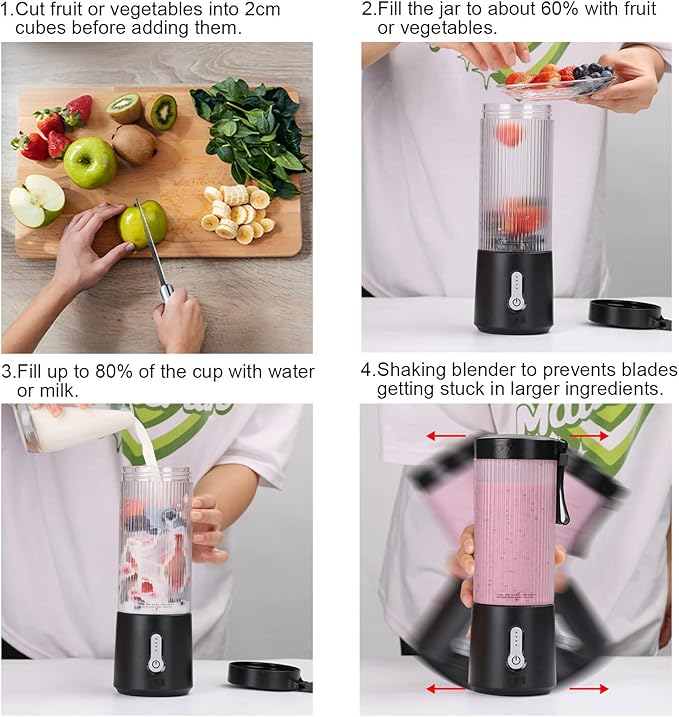 1.Cut fruit or vegetables into 2cm cubes before adding them.

2.Fill the jar to about 60% with fruit or vegetables.

3.Fill up to 80% of the cup with water or milk.

4.Shaking blender to prevents blades getting stuck in larger ingredients.