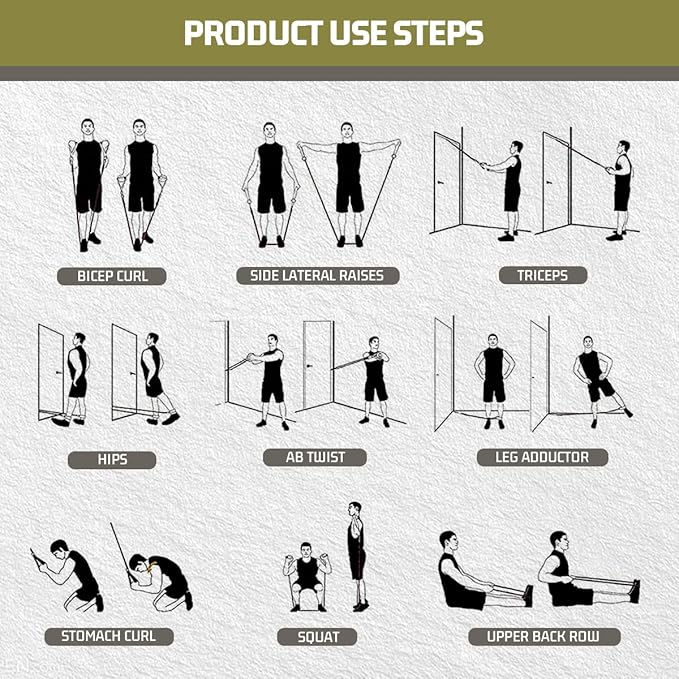 PRODUCT USE STEPS

BICEP CURL

SIDE LATERAL RAISES

TRICEPS

HIPS

AB TWIST

LEG ADDUCTOR

STOMACH CURL

SQUAT

UPPER BACK ROW