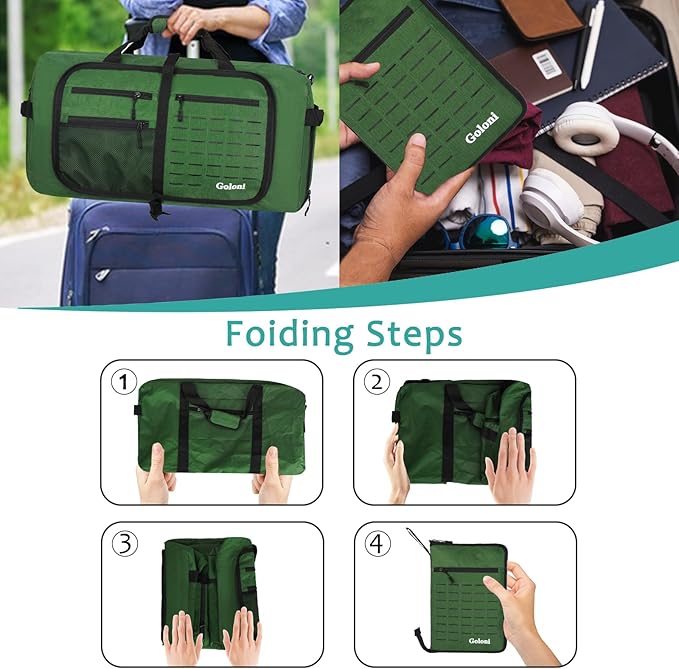 Goloni

Goloni

Foiding Steps

①

②

③

④

Goloni