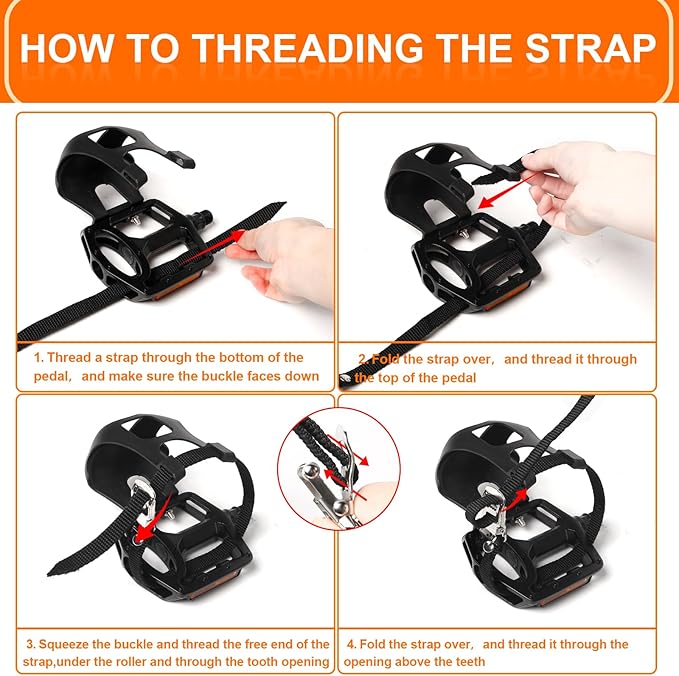 HOW TO THREADING THE STRAP

1. Thread a strap through the bottom of the pedal, and make sure the buckle faces down

2. Fold the strap over, and thread it through the top of the pedal

3. Squeeze the buckle and thread the free end of the strap,under the roller and through the tooth opening

4. Fold the strap over, and thread it through the opening above the teeth