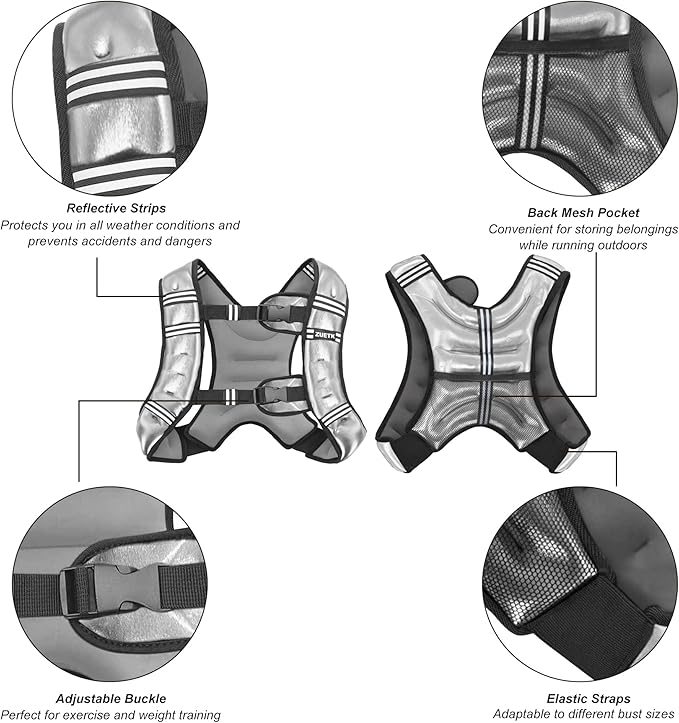 Reflective Strips
Protects you in all weather conditions and prevents accidents and dangers

Back Mesh Pocket
Convenient for storing belongings while running outdoors

ZUETK

Adjustable Buckle
Perfect for exercise and weight training

Elastic Straps
Adaptable to different bust sizes