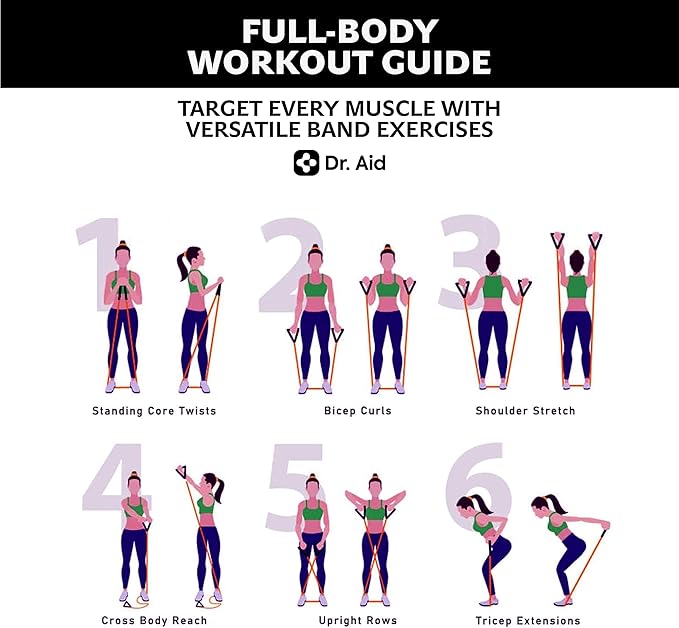 FULL-BODY WORKOUT GUIDE

TARGET EVERY MUSCLE WITH VERSATILE BAND EXERCISES

Dr. Aid

1
Standing Core Twists

2
Bicep Curls

3
Shoulder Stretch

4
Cross Body Reach

5
Upright Rows

6
Tricep Extensions