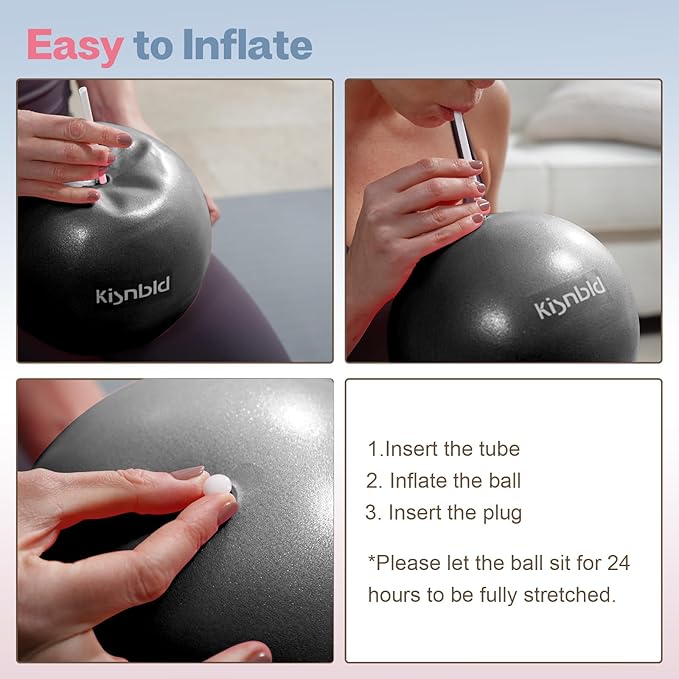 Easy to Inflate

kisnbld

kisnbld

1.Insert the tube
2. Inflate the ball
3. Insert the plug

*Please let the ball sit for 24 hours to be fully stretched.